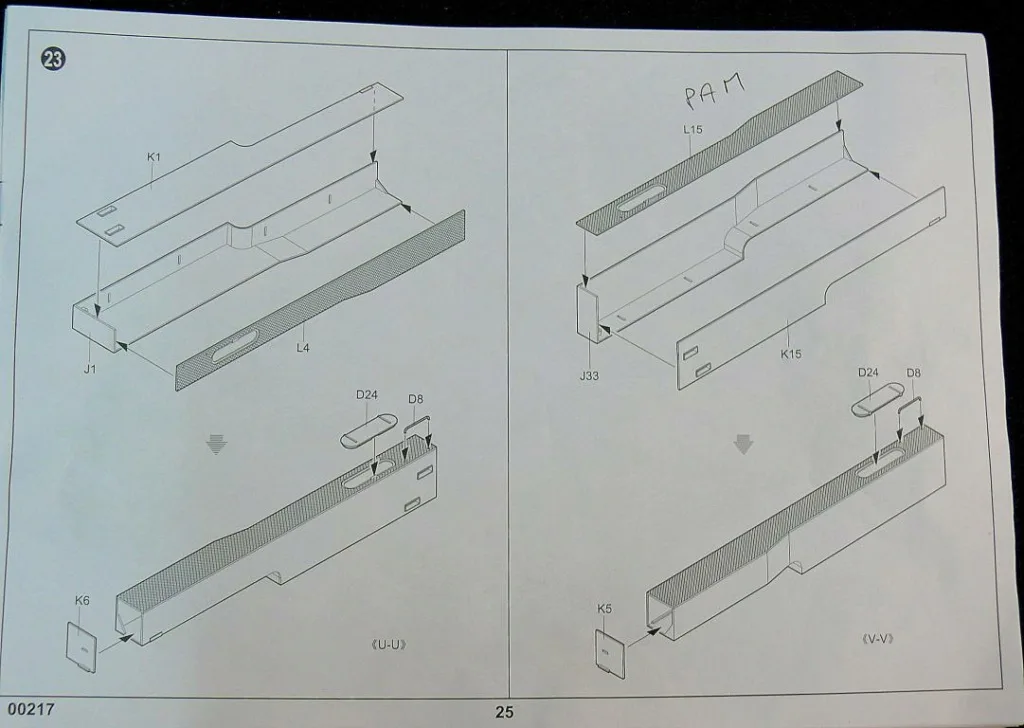 23

K1

J1

L4

D24

D8

K6

《U-U》

PAM

L15

J33

K15

D24

D8

K5

《V-V》

00217

25