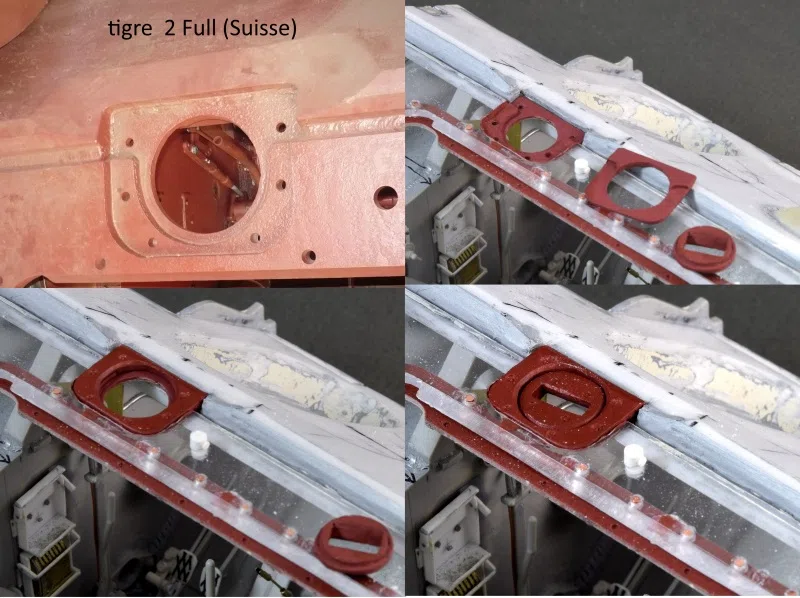 tigre 2 Full (Suisse)