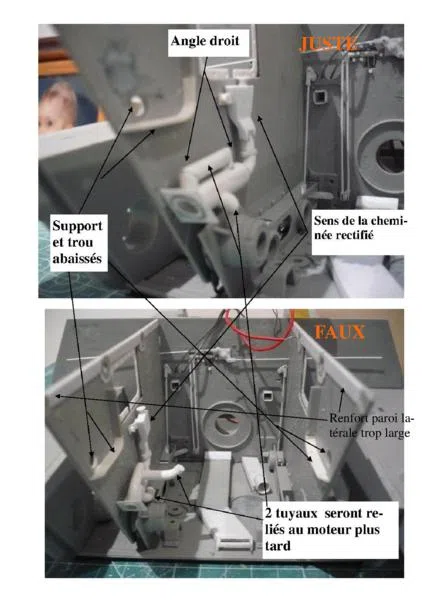 Angle droit

JUSTE

Support et trou abaissés

Sens de la cheminée rectifié

FAUX

Renfort paroi latérale trop large

2 tuyaux seront reliés au moteur plus tard